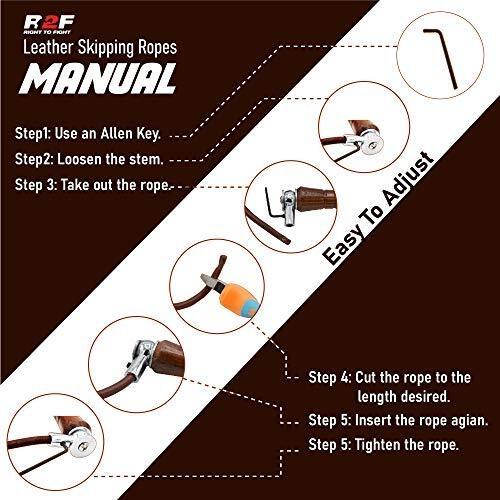 R2F
RIGHT TO FIGHT
Leather Skipping Ropes
MANUAL

Step1: Use an Allen Key.
Step2: Loosen the stem.
Step 3: Take out the rope.

Easy To Adjust

Step 4: Cut the rope to the length desired.
Step 5: Insert the rope agian.
Step 5: Tighten the rope.