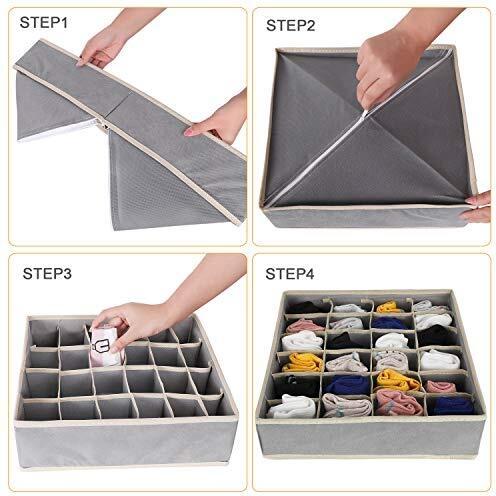 STEP1

STEP2

STEP3

STEP4