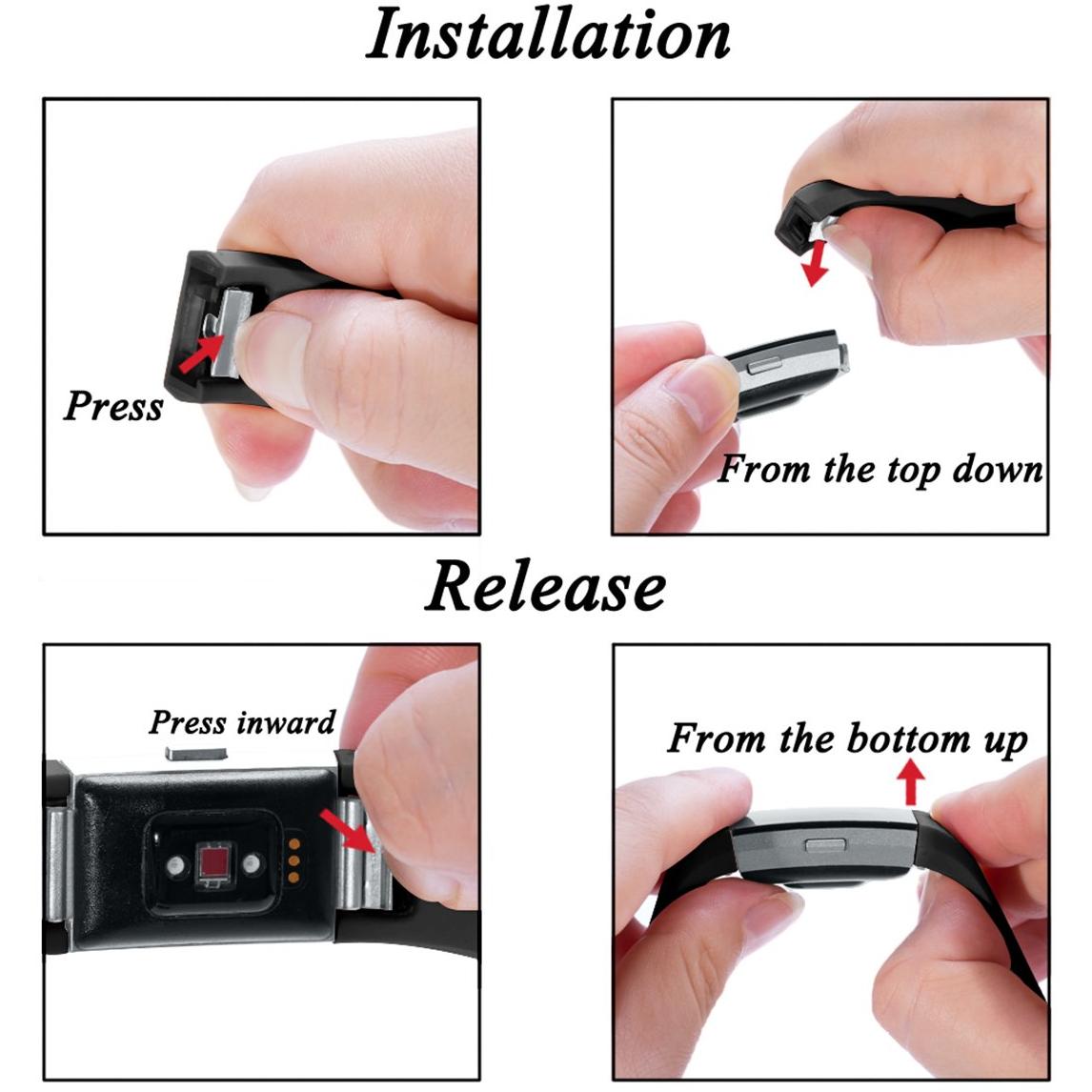 Installation

Press

From the top down

Release

Press inward

From the bottom up