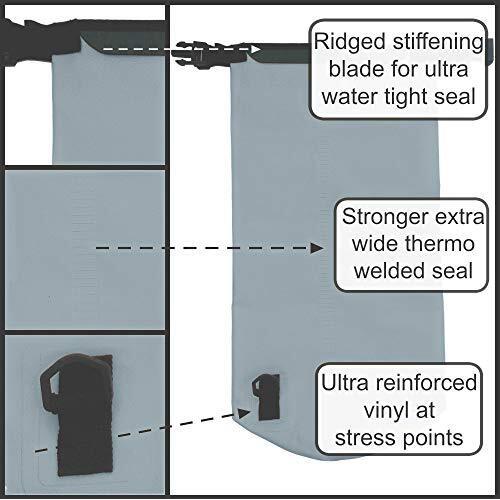 Ridged stiffening blade for ultra water tight seal

Stronger extra wide thermo welded seal

Ultra reinforced vinyl at stress points