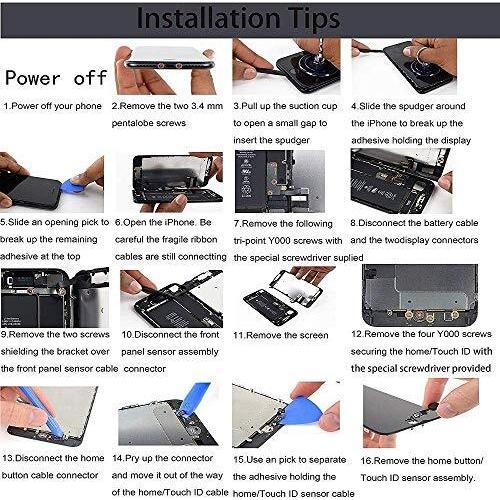 Installation Tips

Power off

1.Power off your phone

2.Remove the two 3.4 mm pentalobe screws

3.Pull up the suction cup to open a small gap to insert the spudger

4.Slide the spudger around the iPhone to break up the adhesive holding the display

5.Slide an opening pick to break up the remaining adhesive at the top

6.Open the iPhone. Be careful the fragile ribbon cables are still connectting

7.Remove the following tri-point Y000 screws with the special screwdriver suplied

8.Disconnect the battery cable and the twodisplay connectors

9.Remove the two screws shielding the bracket over the front panel sensor cable

10.Disconnect the front panel sensor assembly connector

11.Remove the screen

12.Remove the four Y000 screws securing the home/Touch ID with the special screwdriver provided

13.Disconnect the home button cable connector

14.Pry up the connector and move it out of the way of the home/Touch ID cable

15.Use an pick to separate the adhesive holding the home/Touch ID sensor cable

16.Remove the home button/ Touch ID sensor assembly.