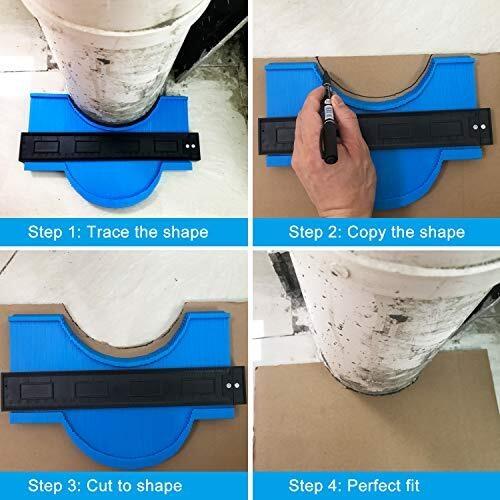 Step 1: Trace the shape

Step 2: Copy the shape

Step 3: Cut to shape

Step 4: Perfect fit