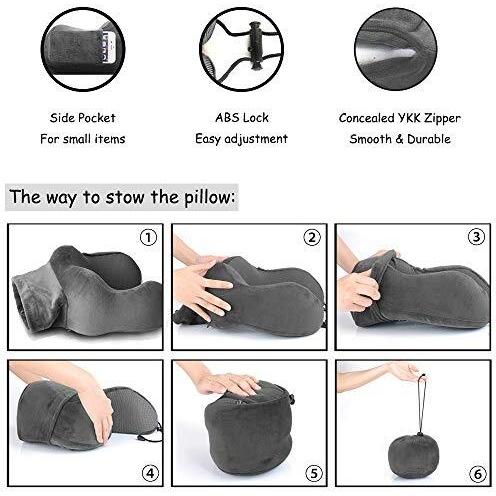 Side Pocket
For small items

ABS Lock
Easy adjustment

Concealed YKK Zipper
Smooth & Durable

The way to stow the pillow:

①

②

③

④

⑤

⑥