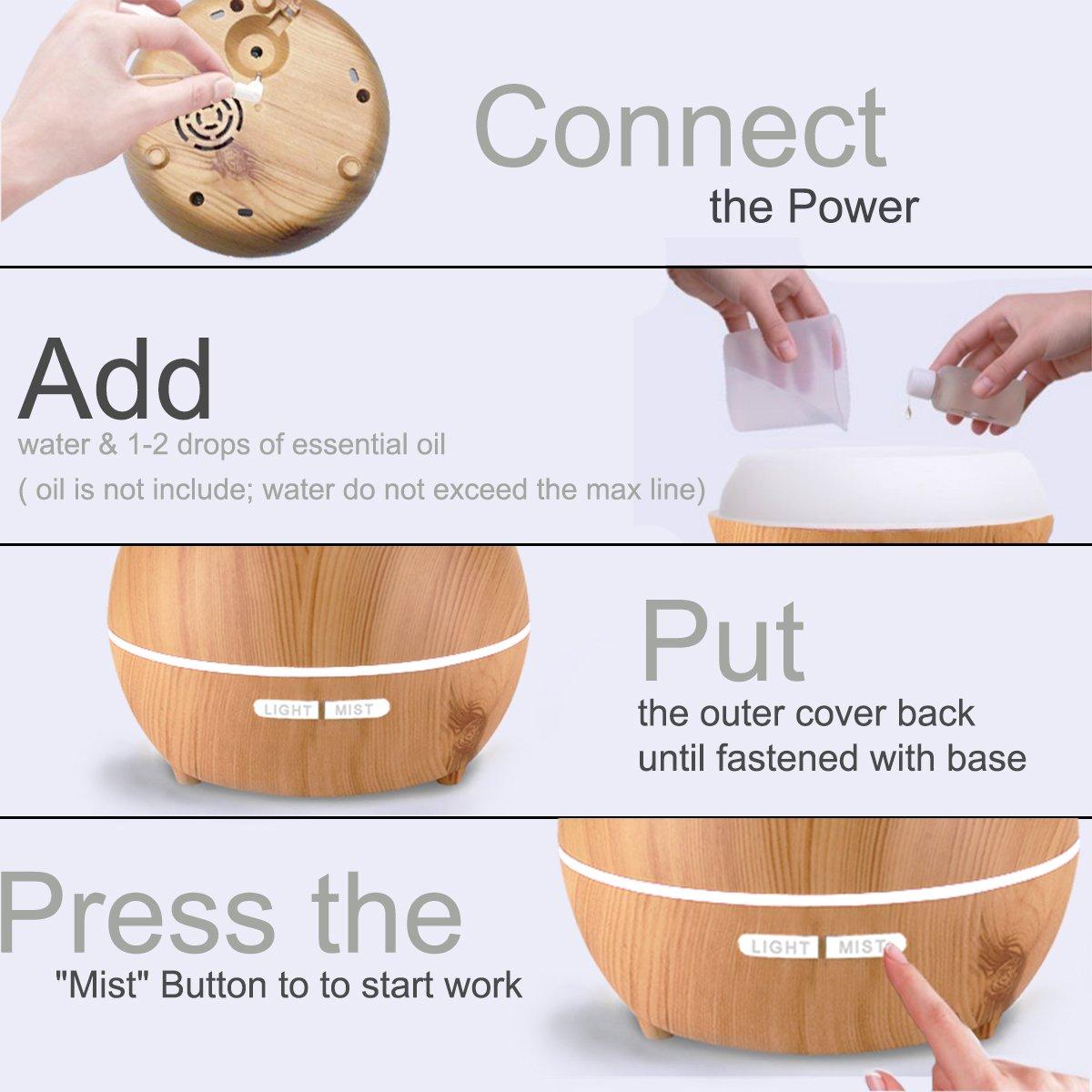 Connect
the Power

Add
water & 1-2 drops of essential oil
( oil is not include; water do not exceed the max line)

LIGHT MIST

Put
the outer cover back until fastened with base

Press the
"Mist" Button to to start work

LIGHT MIST