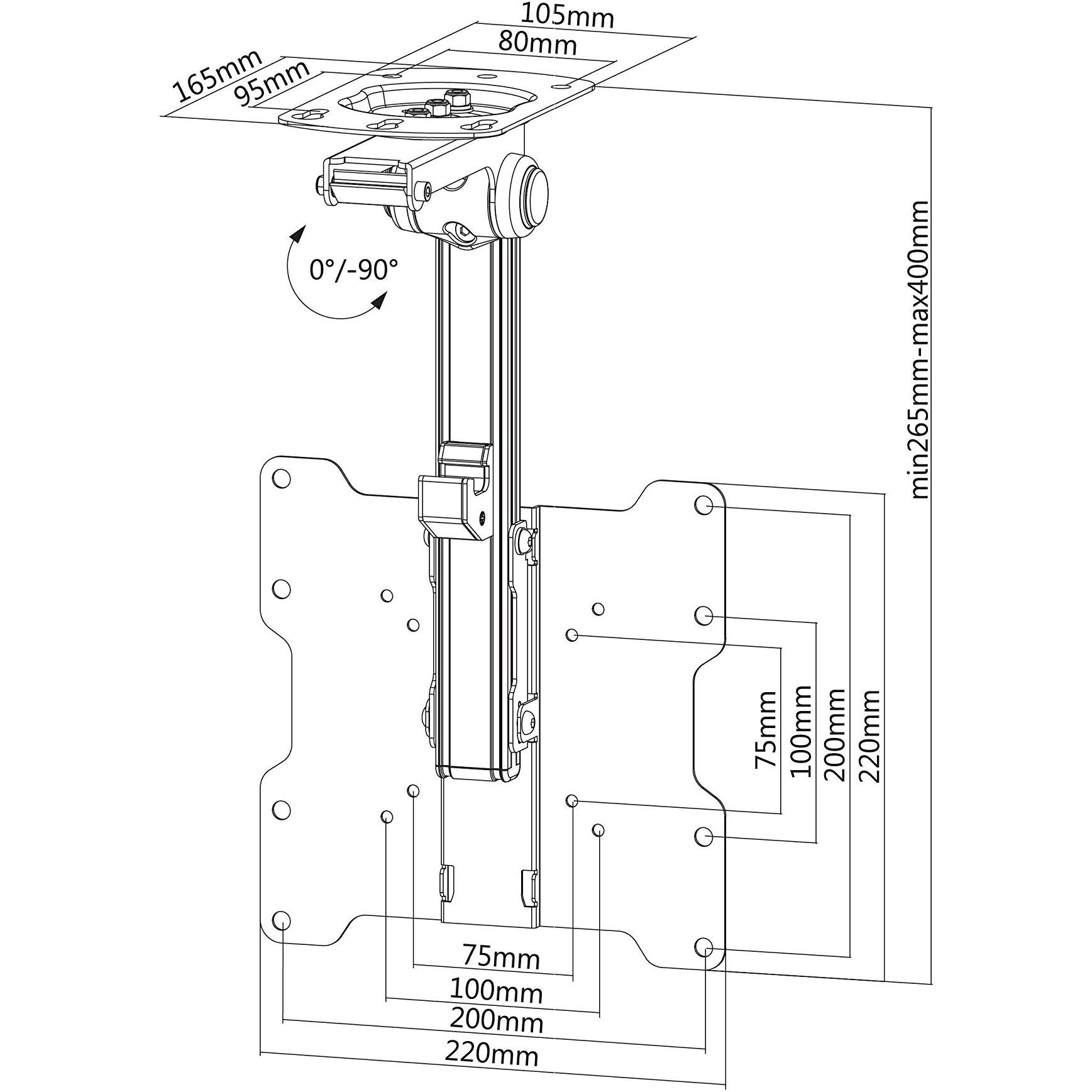 105mm
80mm
165mm
95mm
0°/-90°
min265mm-max400mm
75mm
100mm
200mm
220mm
75mm
100mm
200mm
220mm