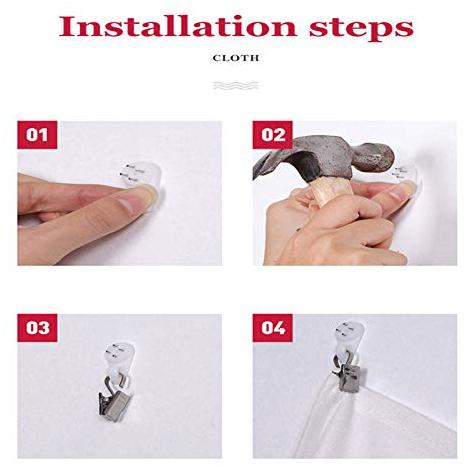 Installation steps

CLOTH

01

02

03

04