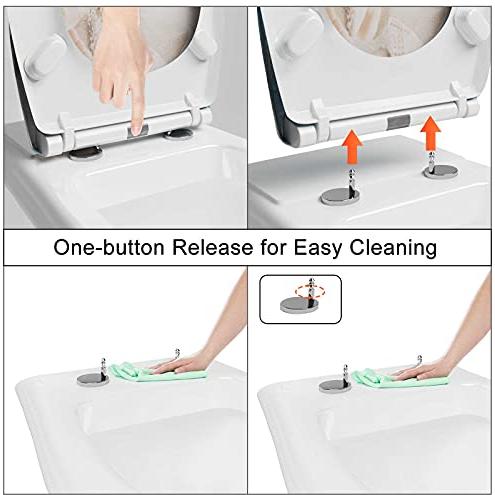 One-button Release for Easy Cleaning