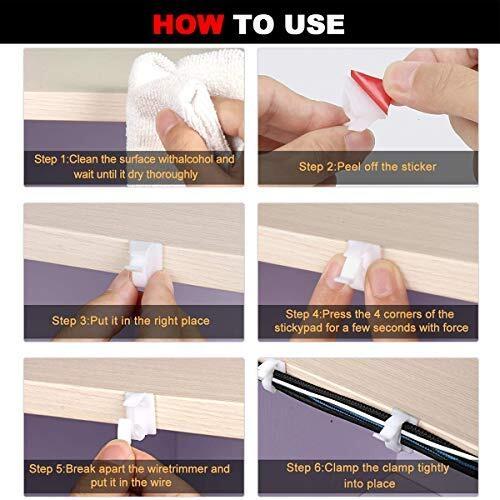 HOW TO USE

Step 1:Clean the surface withalcohol and wait until it dry thoroughly

Step 2:Peel off the sticker

Step 3:Put it in the right place

Step 4:Press the 4 corners of the stickypad for a few seconds with force

Step 5:Break apart the wiretrimmer and put it in the wire

Step 6:Clamp the clamp tightly into place