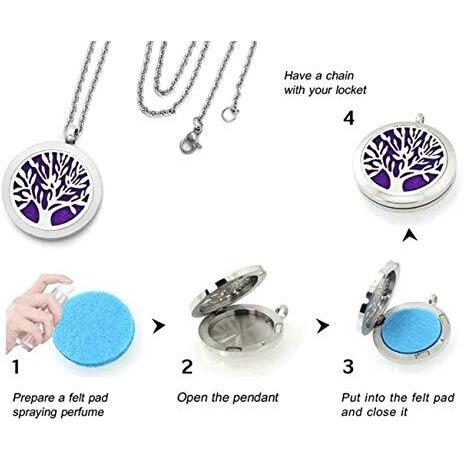 Have a chain with your locket

4

1

Prepare a felt pad spraying perfume

2

Open the pendant

3

Put into the felt pad and close it