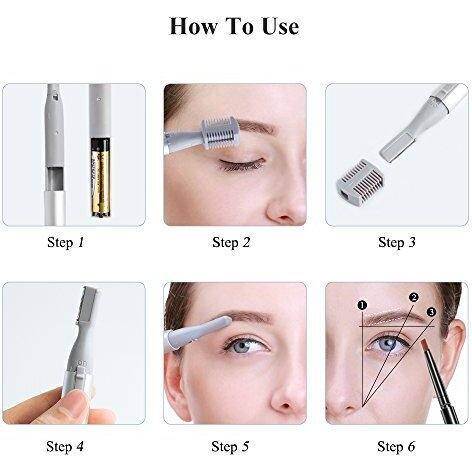 How To Use

Step 1

Step 2

Step 3

Step 4

Step 5

1
2
3

Step 6