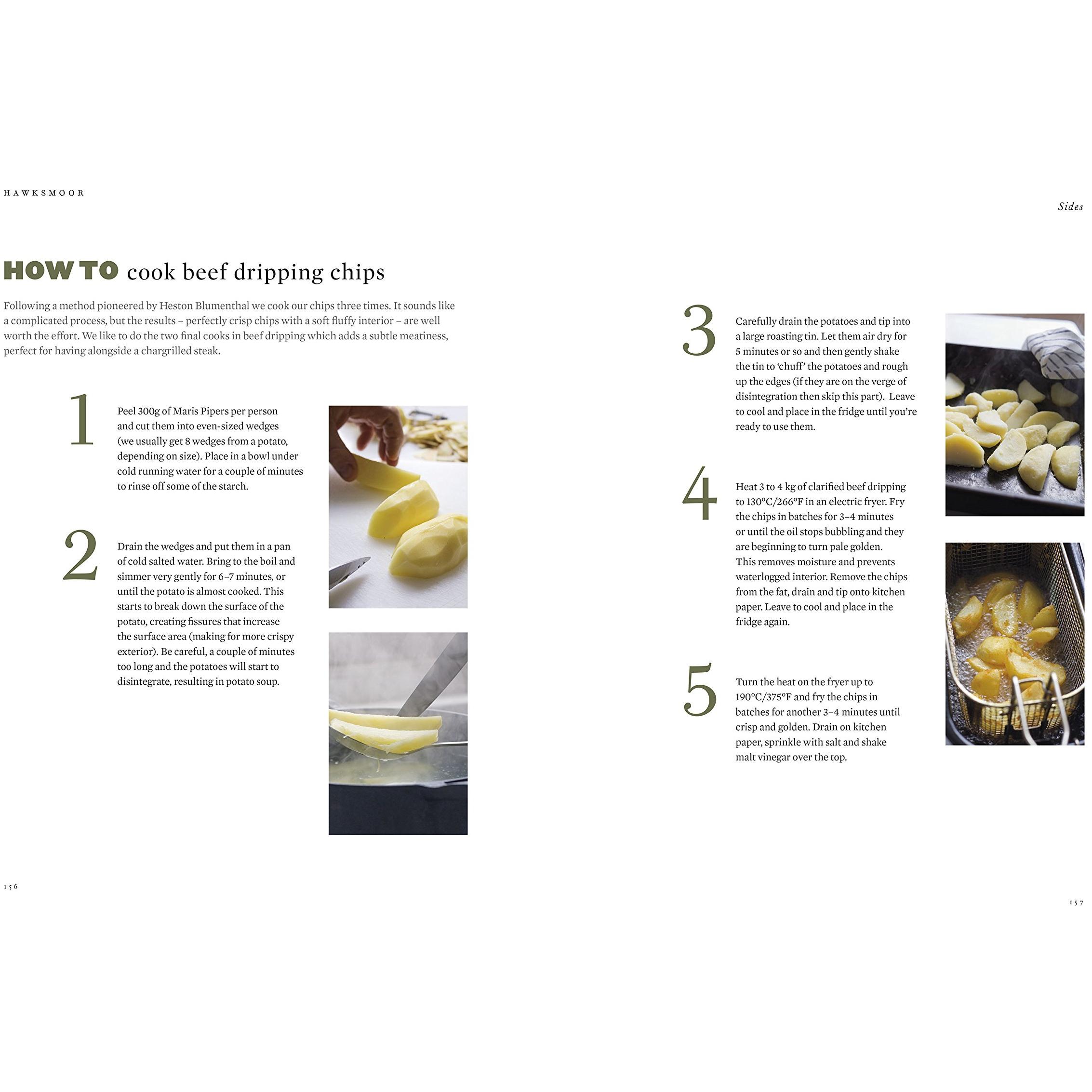 HAWKSMOOR

HOW TO cook beef dripping chips

Following a method pioneered by Heston Blumenthal we cook our chips three times. It sounds like a complicated process, but the results – perfectly crisp chips with a soft fluffy interior – are well worth the effort. We like to do the two final cooks in beef dripping which adds a subtle meatiness, perfect for having alongside a chargrilled steak.

1

Peel 300g of Maris Pipers per person and cut them into even-sized wedges (we usually get 8 wedges from a potato, depending on size). Place in a bowl under cold running water for a couple of minutes to rinse off some of the starch.

2

Drain the wedges and put them in a pan of cold salted water. Bring to the boil and simmer very gently for 6–7 minutes, or until the potato is almost cooked. This starts to break down the surface of the potato, creating fissures that increase the surface area (making for more crispy exterior). Be careful, a couple of minutes too long and the potatoes will start to disintegrate, resulting in potato soup.

156

Sides

3

Carefully drain the potatoes and tip into a large roasting tin. Let them air dry for 5 minutes or so and then gently shake the tin to 'chuff' the potatoes and rough up the edges (if they are on the verge of disintegration then skip this part). Leave to cool and place in the fridge until you're ready to use them.

4

Heat 3 to 4 kg of clarified beef dripping to 130°C/266°F in an electric fryer. Fry the chips in batches for 3–4 minutes or until the oil stops bubbling and they are beginning to turn pale golden. This removes moisture and prevents waterlogged interior. Remove the chips from the fat, drain and tip onto kitchen paper. Leave to cool and place in the fridge again.

5

Turn the heat on the fryer up to 190°C/375°F and fry the chips in batches for another 3–4 minutes until crisp and golden. Drain on kitchen paper, sprinkle with salt and shake malt vinegar over the top.

157