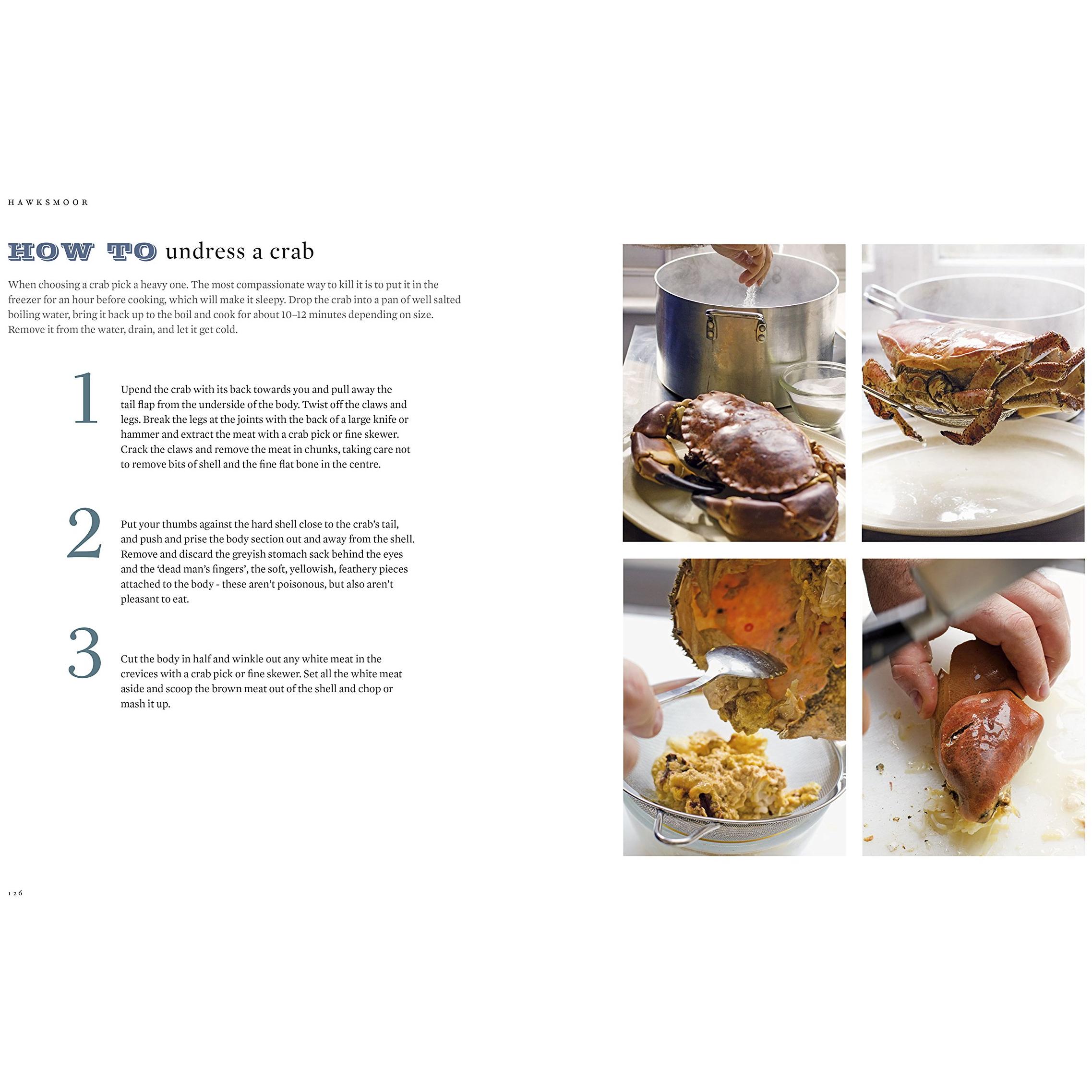 HAWKSMOOR

HOW TO undress a crab

When choosing a crab pick a heavy one. The most compassionate way to kill it is to put it in the freezer for an hour before cooking, which will make it sleepy. Drop the crab into a pan of well salted boiling water, bring it back up to the boil and cook for about 10–12 minutes depending on size. Remove it from the water, drain, and let it get cold.

1

Upend the crab with its back towards you and pull away the tail flap from the underside of the body. Twist off the claws and legs. Break the legs at the joints with the back of a large knife or hammer and extract the meat with a crab pick or fine skewer. Crack the claws and remove the meat in chunks, taking care not to remove bits of shell and the fine flat bone in the centre.

2

Put your thumbs against the hard shell close to the crab's tail, and push and prise the body section out and away from the shell. Remove and discard the greyish stomach sack behind the eyes and the 'dead man's fingers', the soft, yellowish, feathery pieces attached to the body - these aren't poisonous, but also aren't pleasant to eat.

3

Cut the body in half and winkle out any white meat in the crevices with a crab pick or fine skewer. Set all the white meat aside and scoop the brown meat out of the shell and chop or mash it up.

126