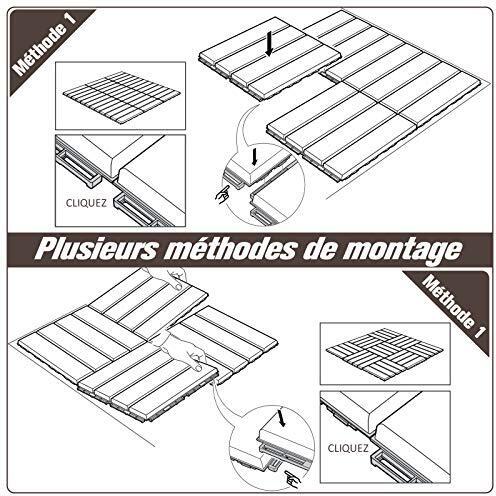 Méthode 1

CLIQUEZ

Plusieurs méthodes de montage

Méthode 1

CLIQUEZ