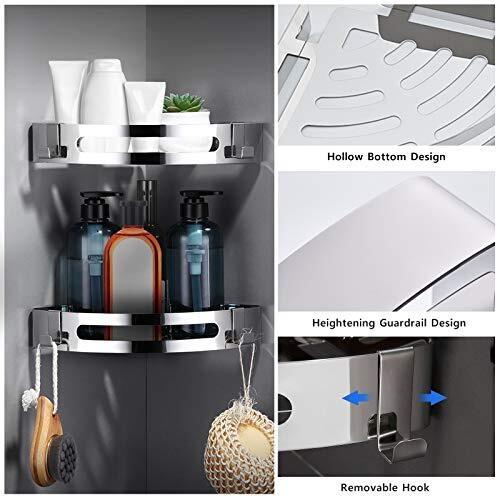 Hollow Bottom Design

Heightening Guardrail Design

Removable Hook