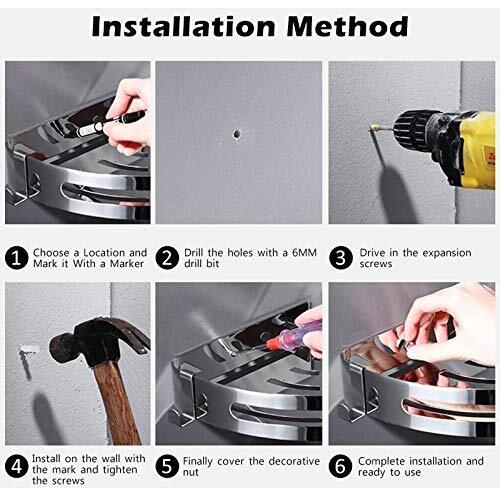 Installation Method

1 Choose a Location and Mark it With a Marker

2 Drill the holes with a 6MM drill bit

3 Drive in the expansion screws

4 Install on the wall with the mark and tighten the screws

5 Finally cover the decorative nut

6 Complete installation and ready to use