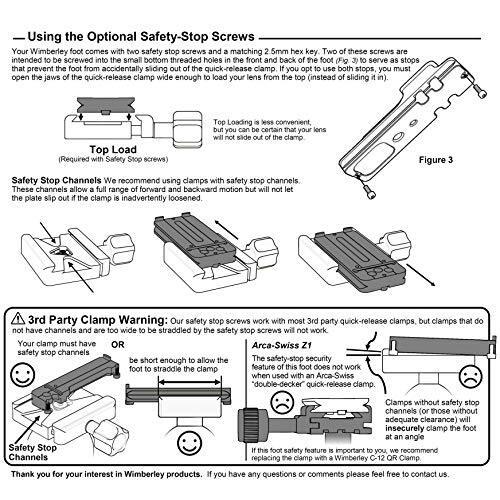 Using the Optional Safety-Stop Screws

Your Wimberley foot comes with two safety stop screws and a matching 2.5mm hex key. Two of these screws are intended to be screwed into the small bottom threaded holes in the front and back of the foot (Fig. 3) to serve as stops that prevent the foot from accidentally sliding out of the quick-release clamp. If you opt to use both stops, you must open the jaws of the quick-release clamp wide enough to load your lens from the top (instead of sliding it in).

Top Loading is less convenient, but you can be certain that your lens will not slide out of the clamp.

Top Load
(Required with Safety Stop screws)

Figure 3

Safety Stop Channels We recommend using clamps with safety stop channels. These channels allow a full range of forward and backward motion but will not let the plate slip out if the clamp is inadvertently loosened.

3rd Party Clamp Warning: Our safety stop screws work with most 3rd party quick-release clamps, but clamps that do not have channels and are too wide to be straddled by the safety stop screws will not work.

Your clamp must have safety stop channels

OR

be short enough to allow the foot to straddle the clamp

Safety Stop Channels

Arca-Swiss Z1
The safety-stop security feature of this foot does not work when used with an Arca-Swiss "double-decker" quick-release clamp.

Clamps without safety stop channels (or those without adequate clearance) will insecurely clamp the foot at an angle

If this foot safety feature is important to you, we recommend replacing the clamp with a Wimberley C-12 QR Clamp.

Thank you for your interest in Wimberley products. If you have any questions or comments please feel free to contact us.