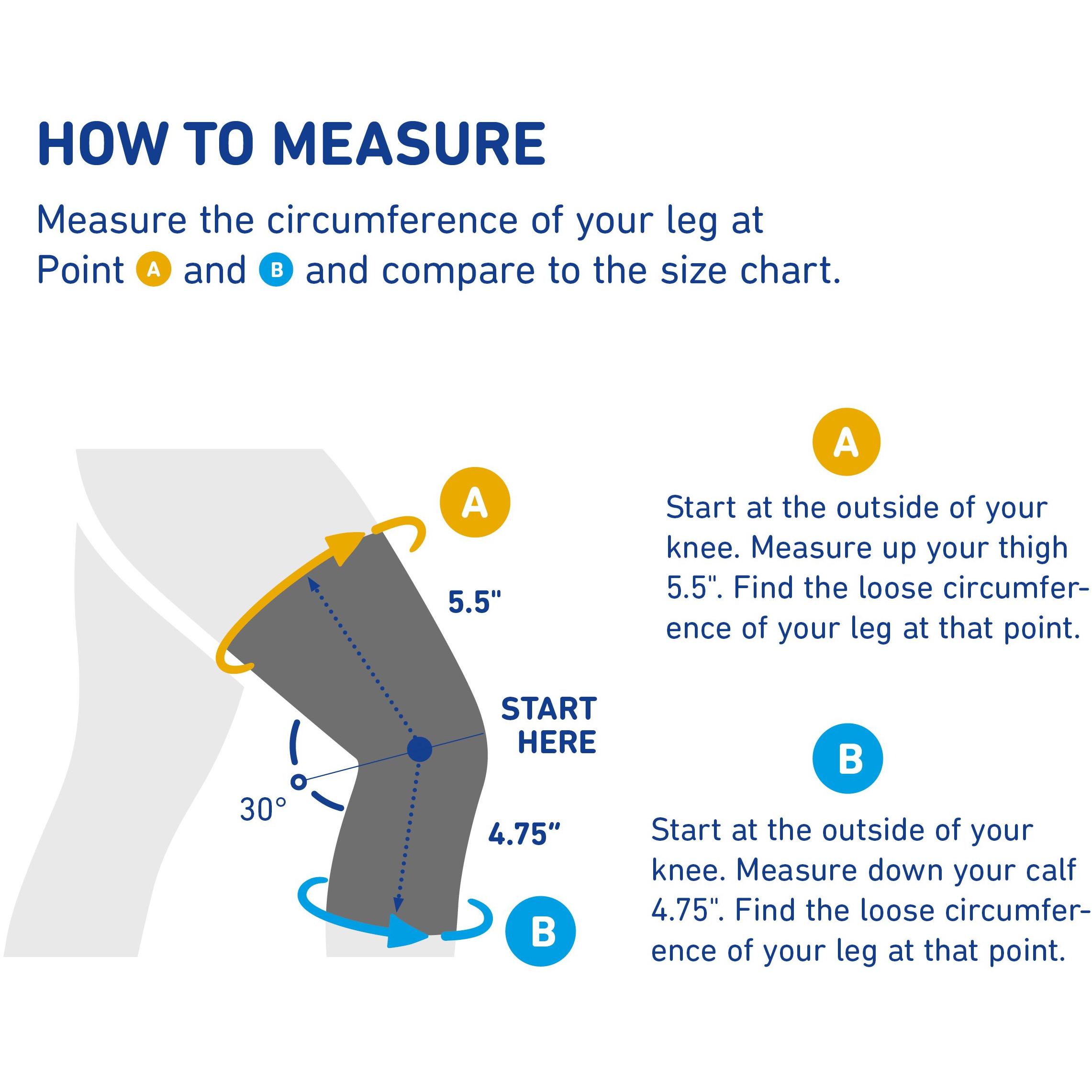 HOW TO MEASURE

Measure the circumference of your leg at Point A and B and compare to the size chart.

A

5.5"

START HERE

30°

4.75"

B

A

Start at the outside of your knee. Measure up your thigh 5.5". Find the loose circumference of your leg at that point.

B

Start at the outside of your knee. Measure down your calf 4.75". Find the loose circumference of your leg at that point.