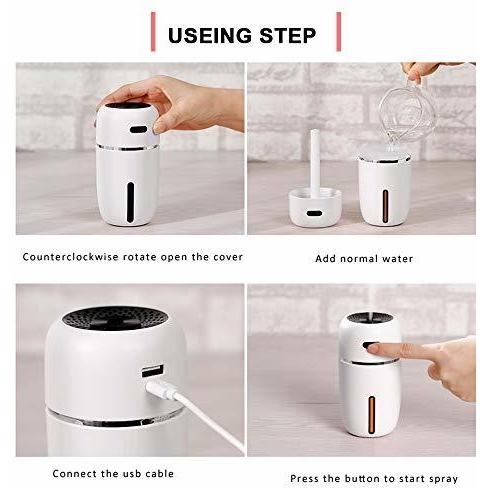 USEING STEP

Counterclockwise rotate open the cover

Add normal water

Connect the usb cable

Press the button to start spray