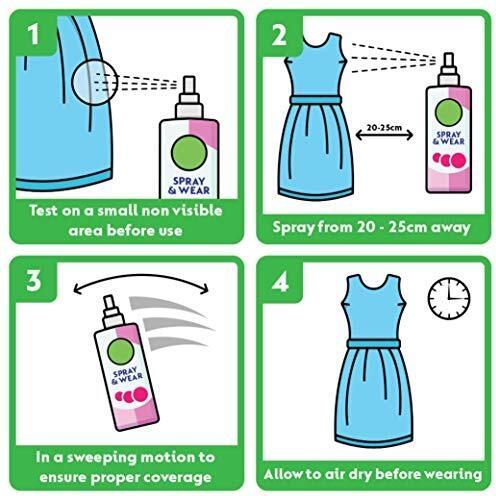 1

SPRAY & WEAR

Test on a small non visible area before use

2

20-25cm

SPRAY & WEAR

Spray from 20 - 25cm away

3

SPRAY & WEAR

In a sweeping motion to ensure proper coverage

4

Allow to air dry before wearing