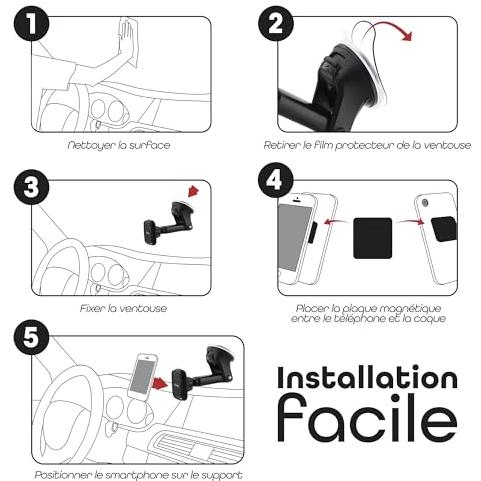 1

Nettoyer la surface

2

Retirer le film protecteur de la ventouse

3

Fixer la ventouse

4

Placer la plaque magnétique entre le téléphone et la coque

5

Positionner le smartphone sur le support

Installation facile