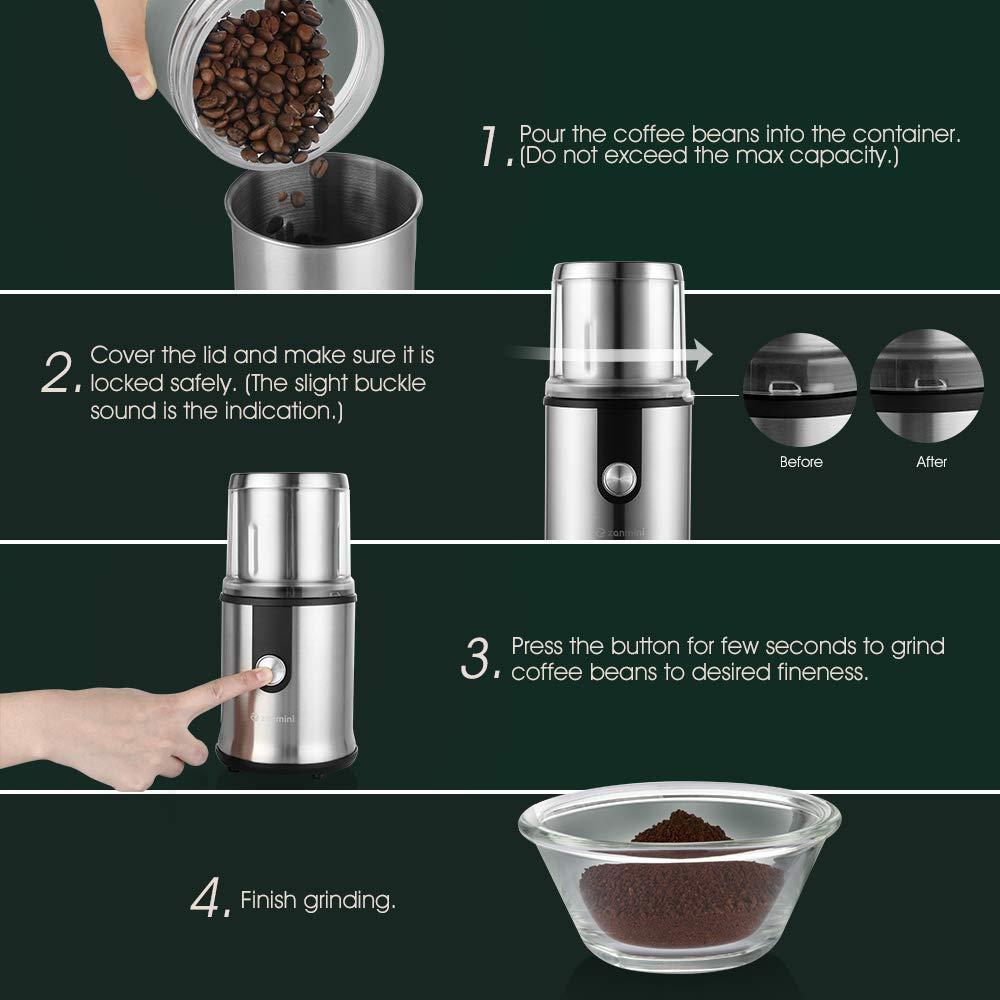 1. Pour the coffee beans into the container. (Do not exceed the max capacity.)

2. Cover the lid and make sure it is locked safely. (The slight buckle sound is the indication.)

Before

After

zanmini

3. Press the button for few seconds to grind coffee beans to desired fineness.

zanmini

4. Finish grinding.