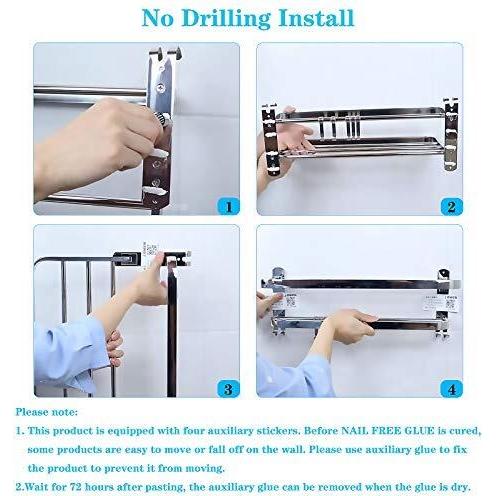 No Drilling Install

1

2

3

4

Please note:

1. This product is equipped with four auxiliary stickers. Before NAIL FREE GLUE is cured, some products are easy to move or fall off on the wall. Please use auxiliary glue to fix the product to prevent it from moving.

2.Wait for 72 hours after pasting, the auxiliary glue can be removed when the glue is dry.