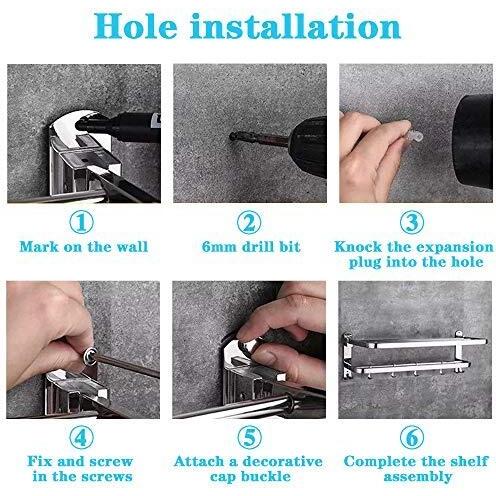 Hole installation

①
Mark on the wall

②
6mm drill bit

③
Knock the expansion plug into the hole

④
Fix and screw in the screws

⑤
Attach a decorative cap buckle

⑥
Complete the shelf assembly