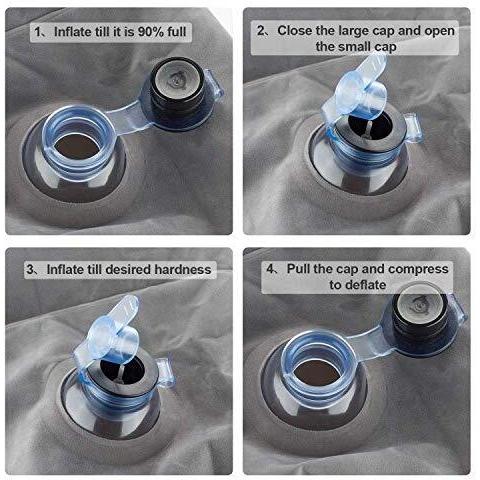 1、Inflate till it is 90% full

2、Close the large cap and open the small cap

3、Inflate till desired hardness

4、Pull the cap and compress to deflate