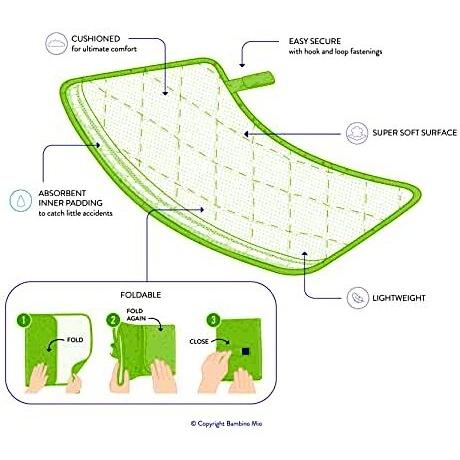 CUSHIONED
for ultimate comfort

EASY SECURE
with hook and loop fastenings

SUPER SOFT SURFACE

ABSORBENT
INNER PADDING
to catch little accidents

LIGHTWEIGHT

FOLDABLE

1
FOLD

2
FOLD AGAIN

3
CLOSE

© Copyright Bambino Mio