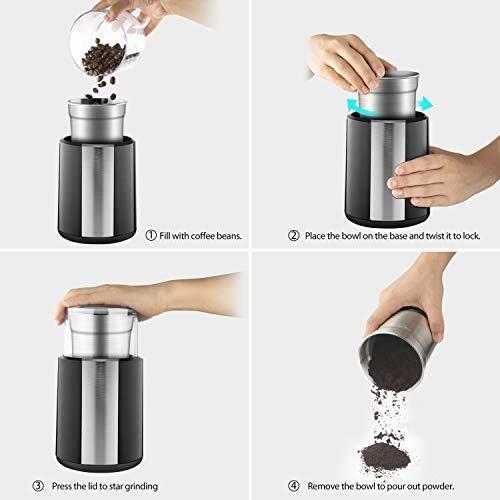 ① Fill with coffee beans.

② Place the bowl on the base and twist it to lock.

③ Press the lid to star grinding

④ Remove the bowl to pour out powder.