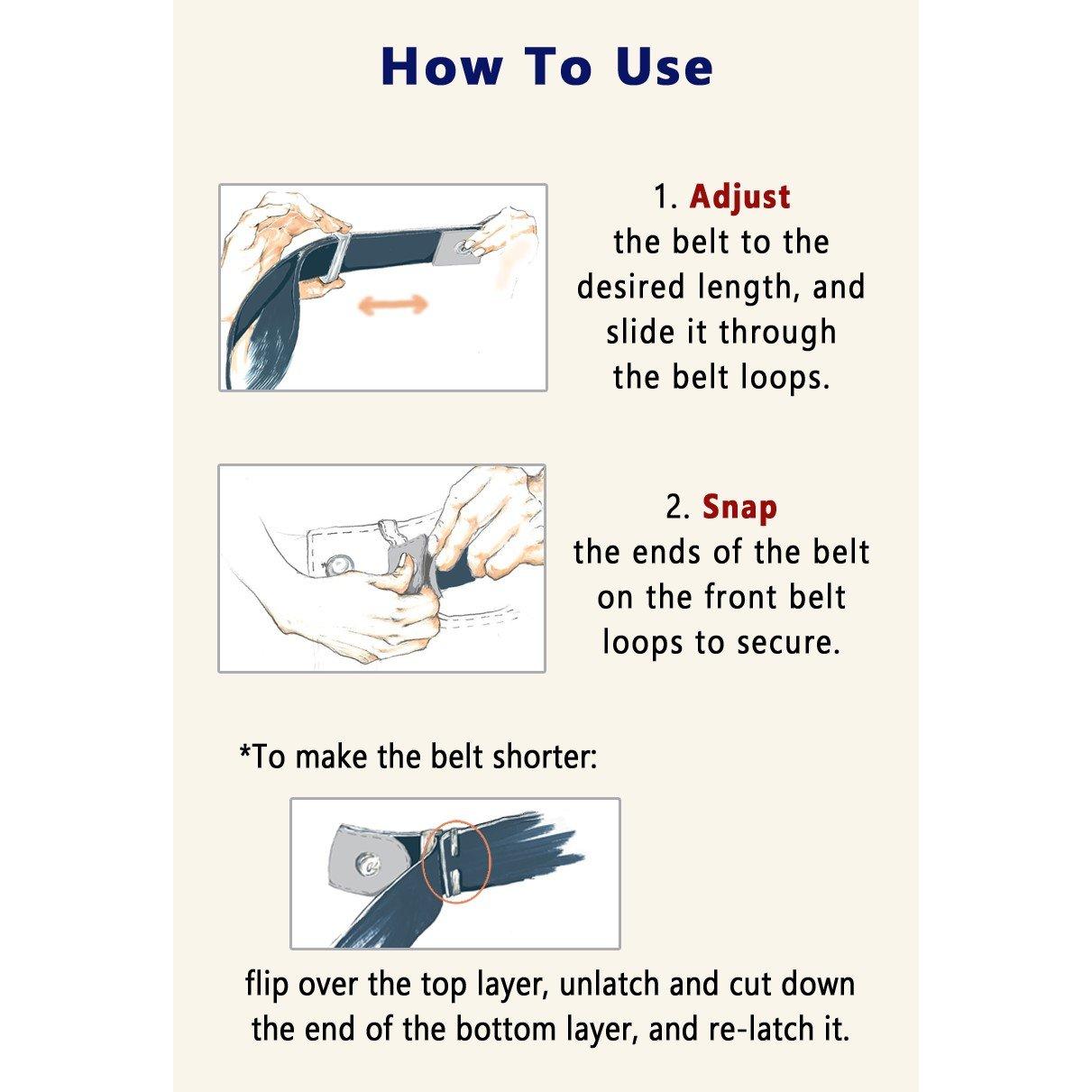 How To Use

1. Adjust the belt to the desired length, and slide it through the belt loops.

2. Snap the ends of the belt on the front belt loops to secure.

*To make the belt shorter:

flip over the top layer, unlatch and cut down the end of the bottom layer, and re-latch it.