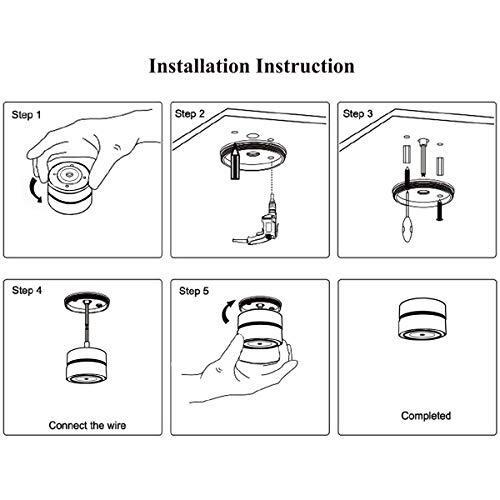 Installation Instruction

Step 1

Step 2

Step 3

Step 4

Connect the wire

Step 5

Completed