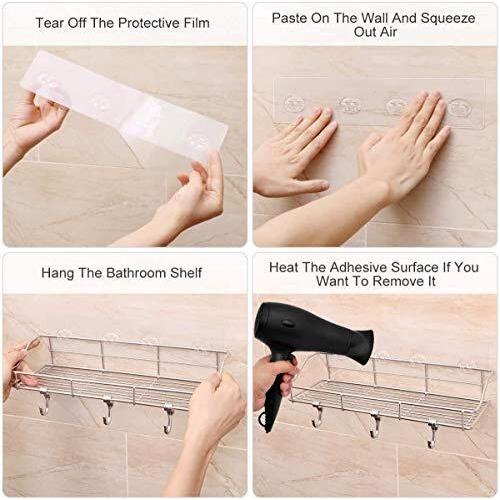 Tear Off The Protective Film

Paste On The Wall And Squeeze Out Air

Hang The Bathroom Shelf

Heat The Adhesive Surface If You Want To Remove It