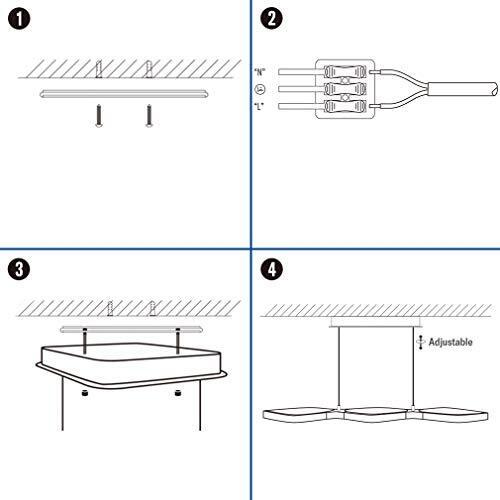 1

2

"N"

"L"

3

4

Adjustable