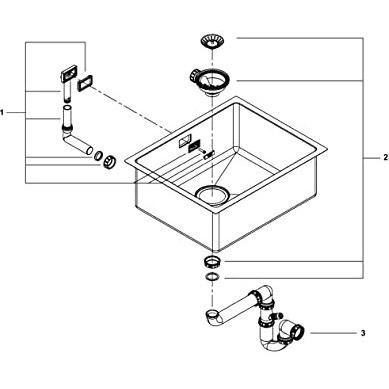 1
2
3