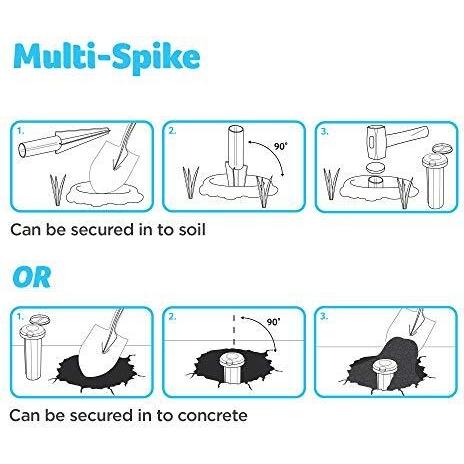 Multi-Spike

1.

2.

90°

3.

Can be secured in to soil

OR

1.

2.

90°

3.

Can be secured in to concrete