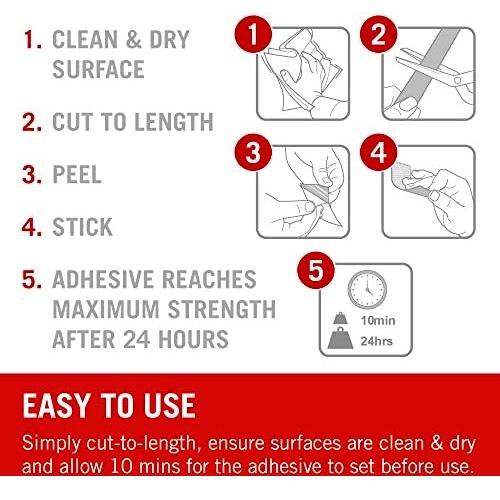 1. CLEAN & DRY SURFACE

2. CUT TO LENGTH

3. PEEL

4. STICK

5. ADHESIVE REACHES MAXIMUM STRENGTH AFTER 24 HOURS

1

2

3

4

5

10min

24hrs

EASY TO USE

Simply cut-to-length, ensure surfaces are clean & dry and allow 10 mins for the adhesive to set before use.