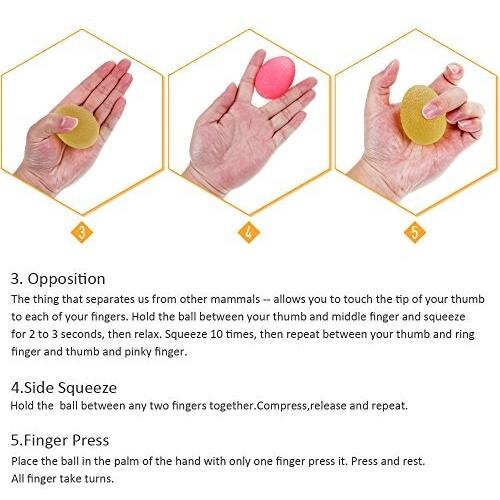 3

4

5

3. Opposition
The thing that separates us from other mammals -- allows you to touch the tip of your thumb to each of your fingers. Hold the ball between your thumb and middle finger and squeeze for 2 to 3 seconds, then relax. Squeeze 10 times, then repeat between your thumb and ring finger and thumb and pinky finger.

4.Side Squeeze
Hold the  ball between any two fingers together.Compress,release and repeat.

5.Finger Press
Place the ball in the palm of the hand with only one finger press it. Press and rest. All finger take turns.