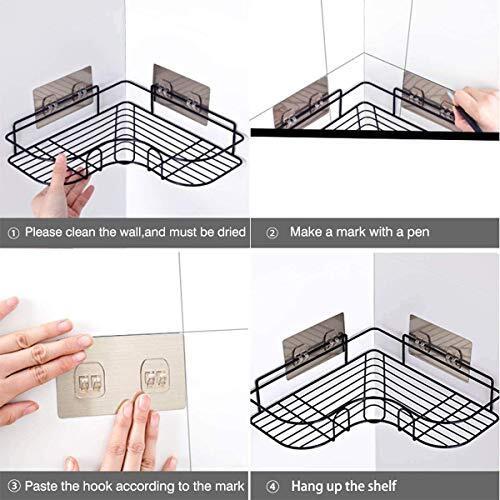 ① Please clean the wall,and must be dried

② Make a mark with a pen

③ Paste the hook according to the mark

④ Hang up the shelf