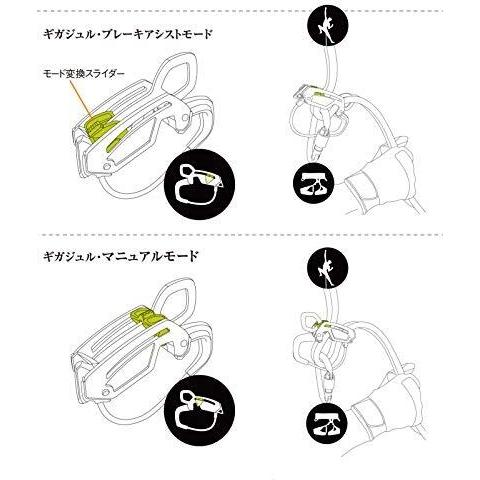 ギガジュル・ブレーキアシストモード

モード変換スライダー

ギガジュル・マニュアルモード