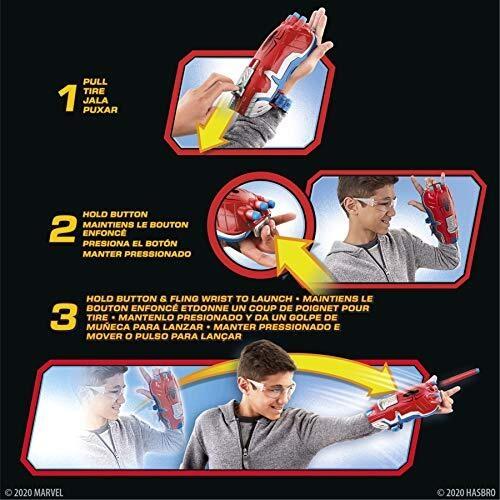 1 PULL
TIRE
JALA
PUXAR

2 HOLD BUTTON
MAINTIENS LE BOUTON ENFONCÉ
PRESIONA EL BOTÓN
MANTER PRESSIONADO

3 HOLD BUTTON & FLING WRIST TO LAUNCH • MAINTIENS LE BOUTON ENFONCÉ ETDONNE UN COUP DE POIGNET POUR TIRE • MANTENLO PRESIONADO Y DA UN GOLPE DE MUÑECA PARA LANZAR • MANTER PRESSIONADO E MOVER O PULSO PARA LANÇAR

© 2020 MARVEL

© 2020 HASBRO