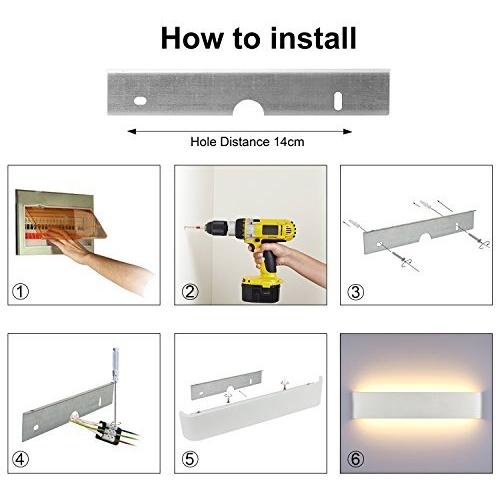 How to install

Hole Distance 14cm

①

②

③

④

⑤

⑥