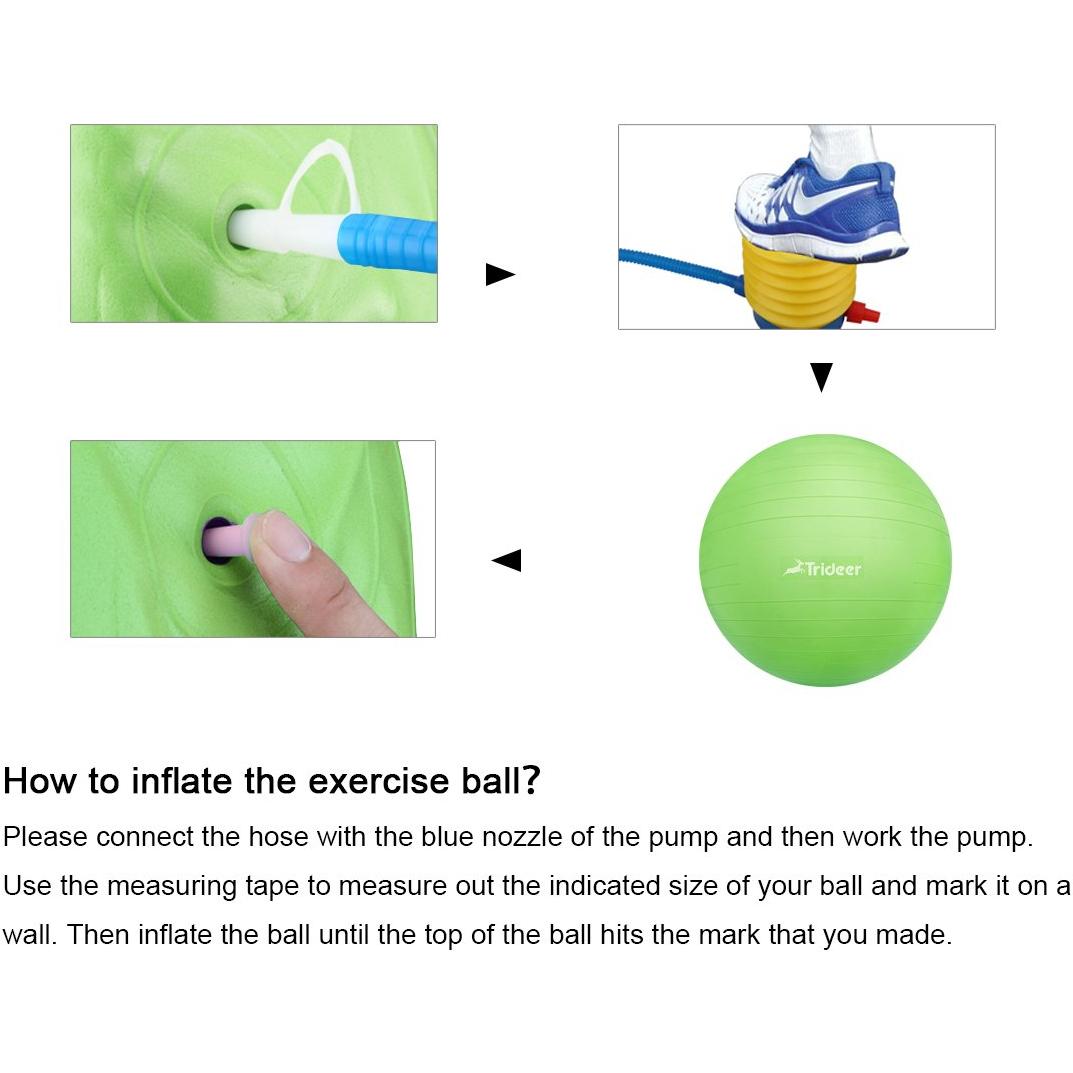 Trideer

How to inflate the exercise ball?

Please connect the hose with the blue nozzle of the pump and then work the pump. Use the measuring tape to measure out the indicated size of your ball and mark it on a wall. Then inflate the ball until the top of the ball hits the mark that you made.