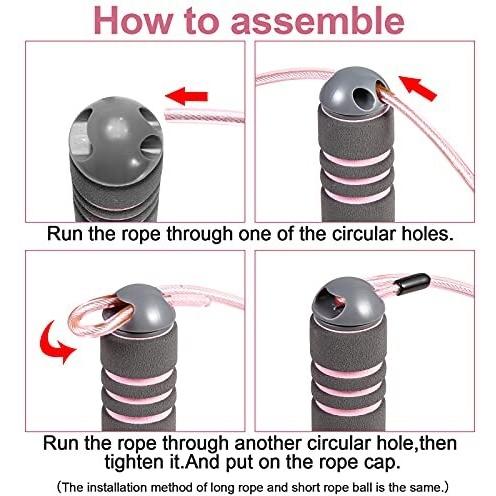 How to assemble

Run the rope through one of the circular holes.

Run the rope through another circular hole,then tighten it.And put on the rope cap.

(The installation method of long rope and short rope ball is the same.)