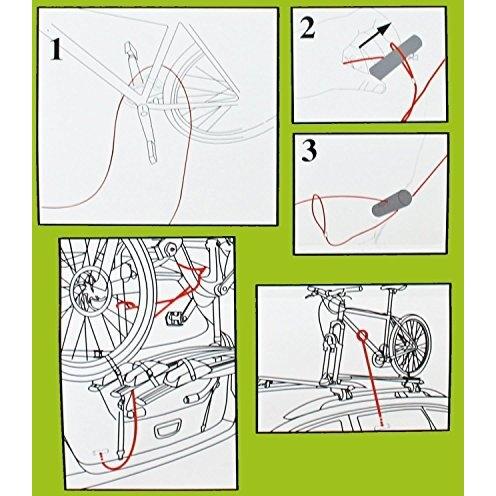 1

2

3