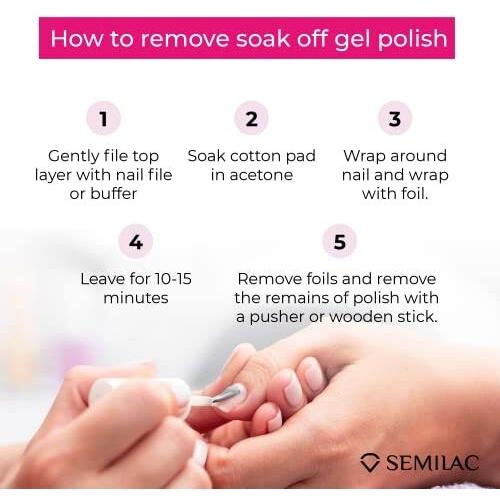 How to remove soak off gel polish

1

Gently file top layer with nail file or buffer

2

Soak cotton pad in acetone

3

Wrap around nail and wrap with foil.

4

Leave for 10-15 minutes

5

Remove foils and remove the remains of polish with a pusher or wooden stick.

SEMILAC