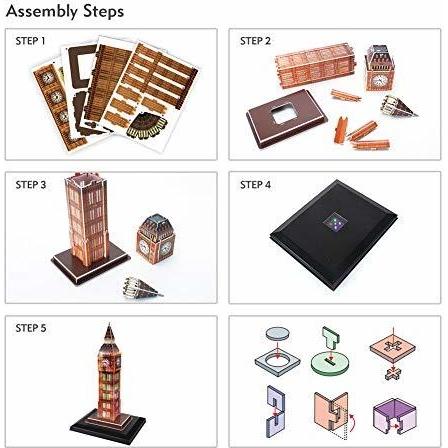 Assembly Steps

STEP 1

STEP 2

STEP 3

STEP 4

STEP 5