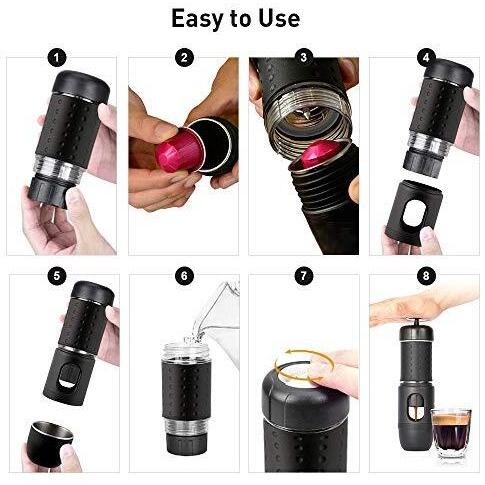 Easy to Use

1

2

3

4

5

6

7

8