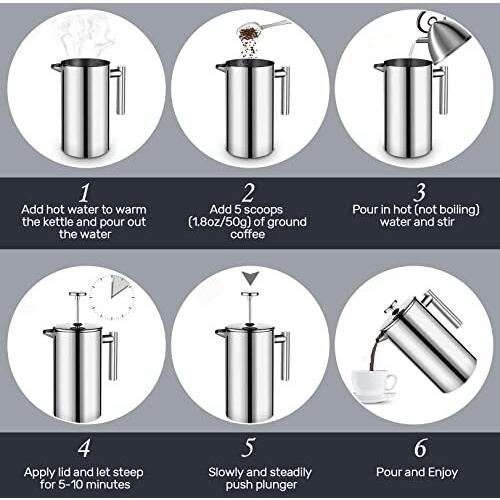 1
Add hot water to warm the kettle and pour out the water

2
Add 5 scoops (1.8oz/50g) of ground coffee

3
Pour in hot (not boiling) water and stir

4
Apply lid and let steep for 5-10 minutes

5
Slowly and steadily push plunger

6
Pour and Enjoy