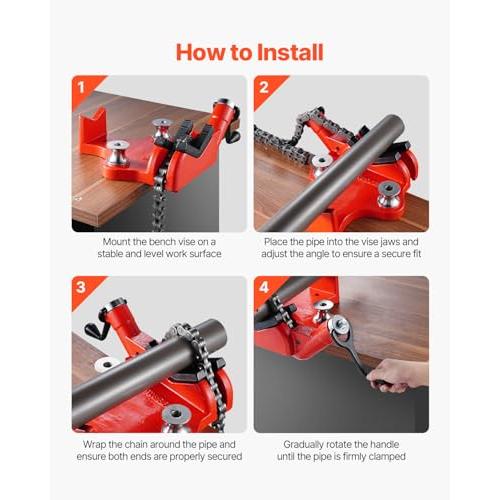 How to Install

1

Mount the bench vise on a stable and level work surface

2

Place the pipe into the vise jaws and adjust the angle to ensure a secure fit

3

Wrap the chain around the pipe and ensure both ends are properly secured

4

Gradually rotate the handle until the pipe is firmly clamped